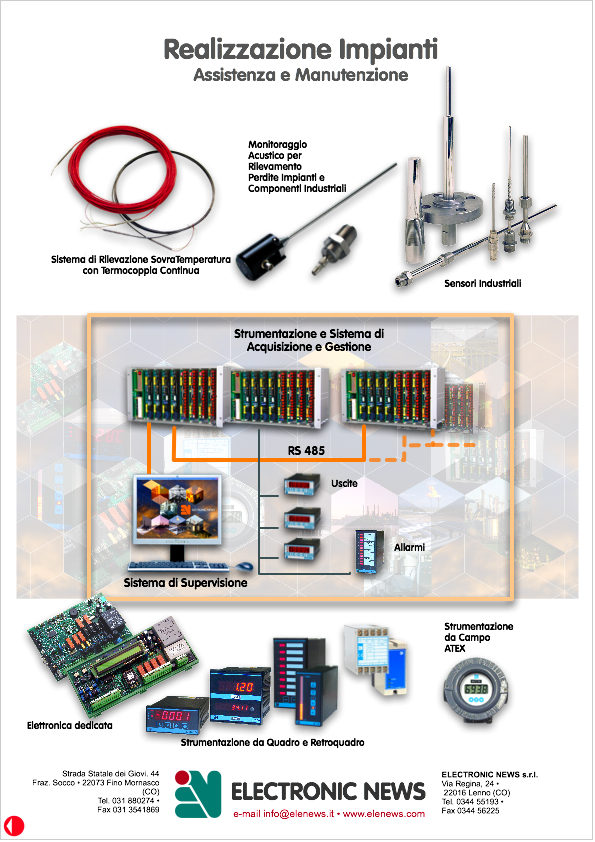 Realizzazione Impianti
Assistenza e Manutenzione

Monitoraggio Acustico per Rilevamento Perdite Impianti e Componenti Industriali

Sistema di Rilevazione SovraTemperatura con Termocoppia Continua

Sensori Industriali

Strumentazione e Sistema di Acquisizione e Gestione

RS 485

Uscite

Allarmi

Sistema di Supervisione

Strumentazione da Campo ATEX

Elettronica dedicata

Strumentazione da Quadro e Retroquadro

Strada Statale dei Giovi, 44
Fraz. Socco • 22073 Fino Mornasco (CO)
Tel. 031 880274 •
Fax 031 3541869

ELECTRONIC NEWS
e-mail info@elenews.it • www.elenews.com

ELECTRONIC NEWS s.r.l.
Via Regina, 24 •
22016 Lenno (CO)
Tel. 0344 55193 •
Fax 0344 56225