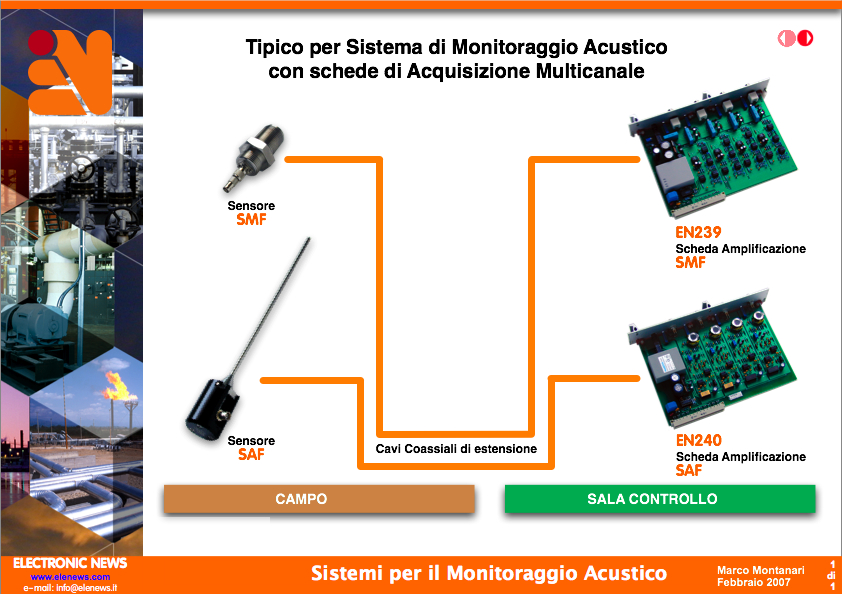 Tipico per Sistema di Monitoraggio Acustico
con schede di Acquisizione Multicanale

Sensore
SMF

Sensore
SAF

Cavi Coassiali di estensione

EN239
Scheda Amplificazione
SMF

EN240
Scheda Amplificazione
SAF

CAMPO

SALA CONTROLLO

ELECTRONIC NEWS
www.elenews.com
e-mail: info@elenews.it

Sistemi per il Monitoraggio Acustico

Marco Montanari
Febbraio 2007

1
di
1